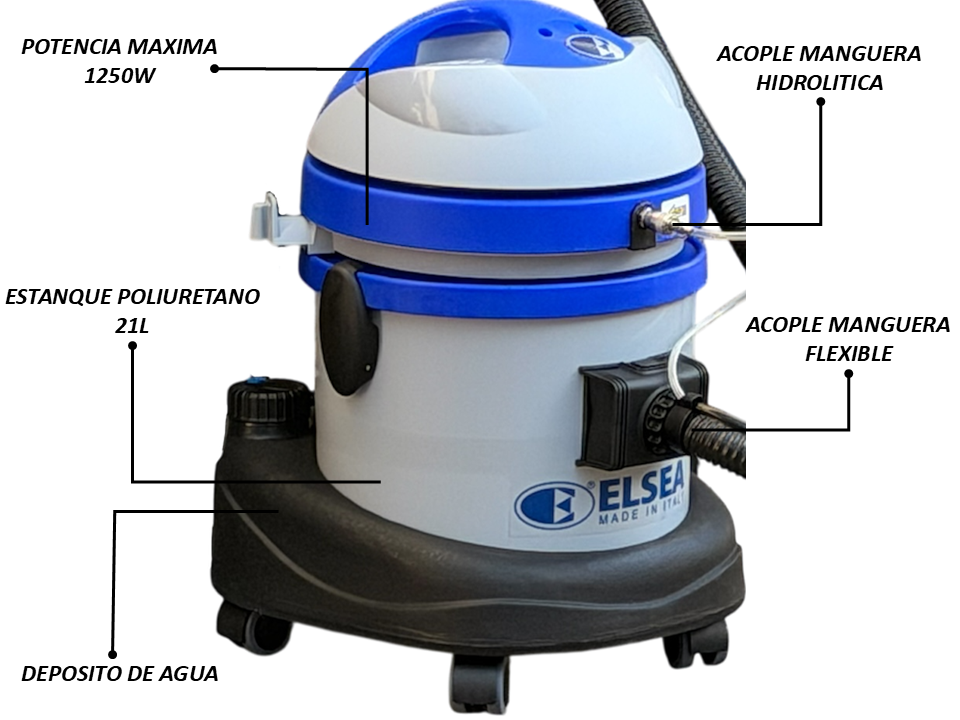 POTENCIA MAXIMA
1250W

ACOPLE MANGUERA
HIDROLITICA

ESTANQUE POLIURETANO
21L

ACOPLE MANGUERA
FLEXIBLE

ELSEA
MADE IN ITALY

DEPOSITO DE AGUA