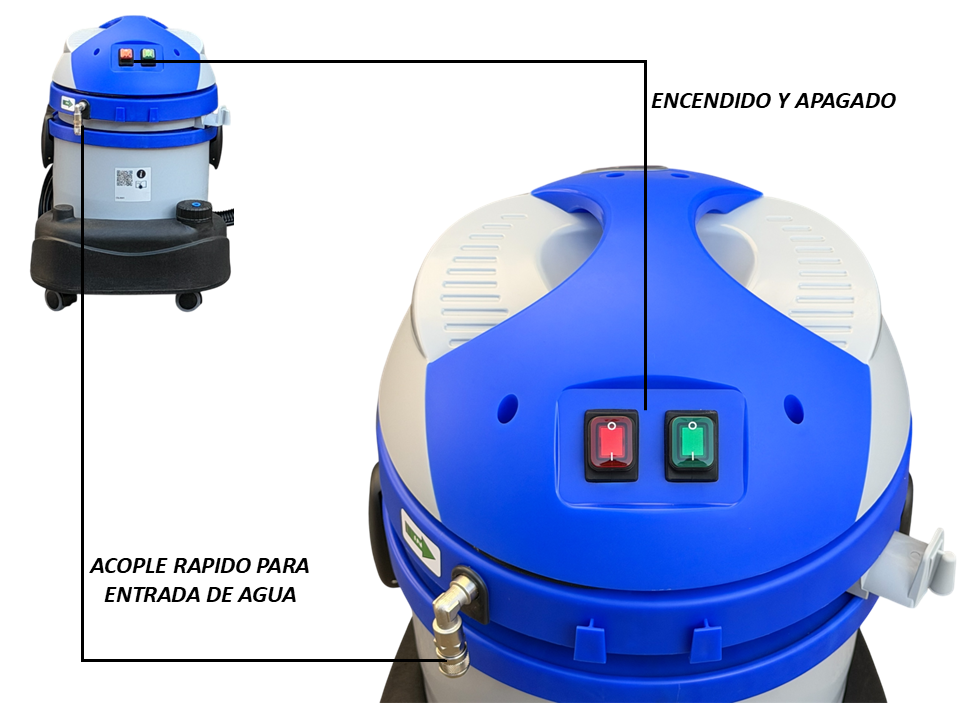 ENCENDIDO Y APAGADO

ACOPLE RAPIDO PARA ENTRADA DE AGUA