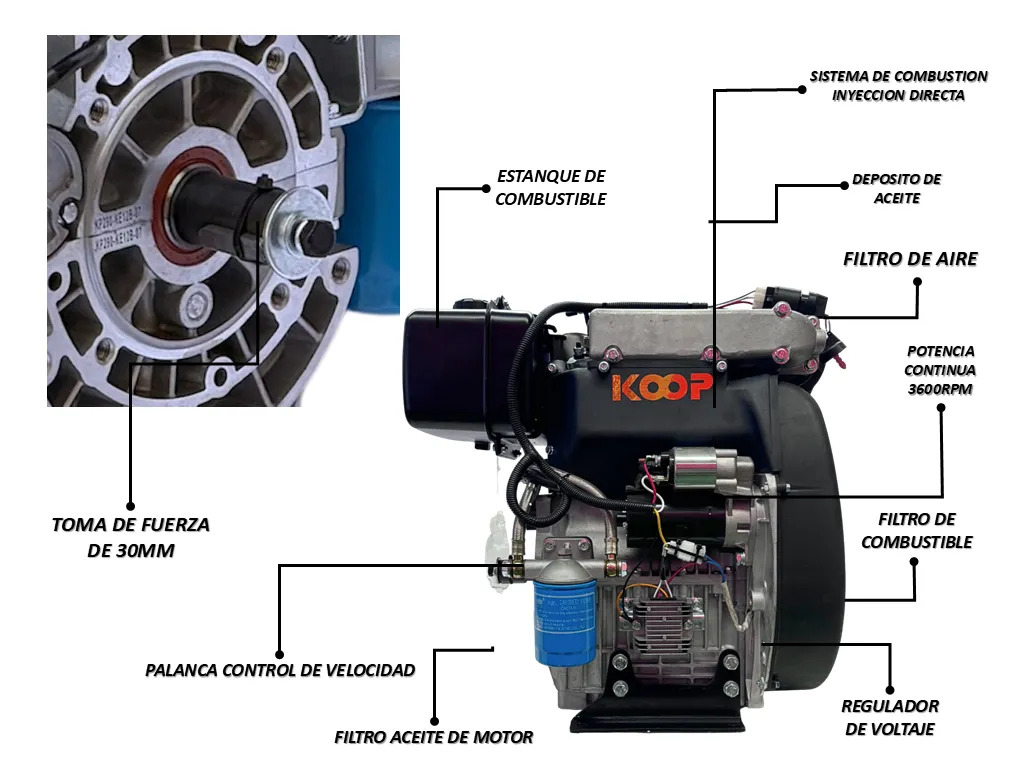 SISTEMA DE COMBUSTION INYECCION DIRECTA

ESTANQUE DE COMBUSTIBLE

DEPOSITO DE ACEITE

FILTRO DE AIRE

POTENCIA CONTINUA 3600RPM

KOOP

TOMA DE FUERZA DE 30MM

FILTRO DE COMBUSTIBLE

PALANCA CONTROL DE VELOCIDAD

REGULADOR DE VOLTAJE

FILTRO ACEITE DE MOTOR